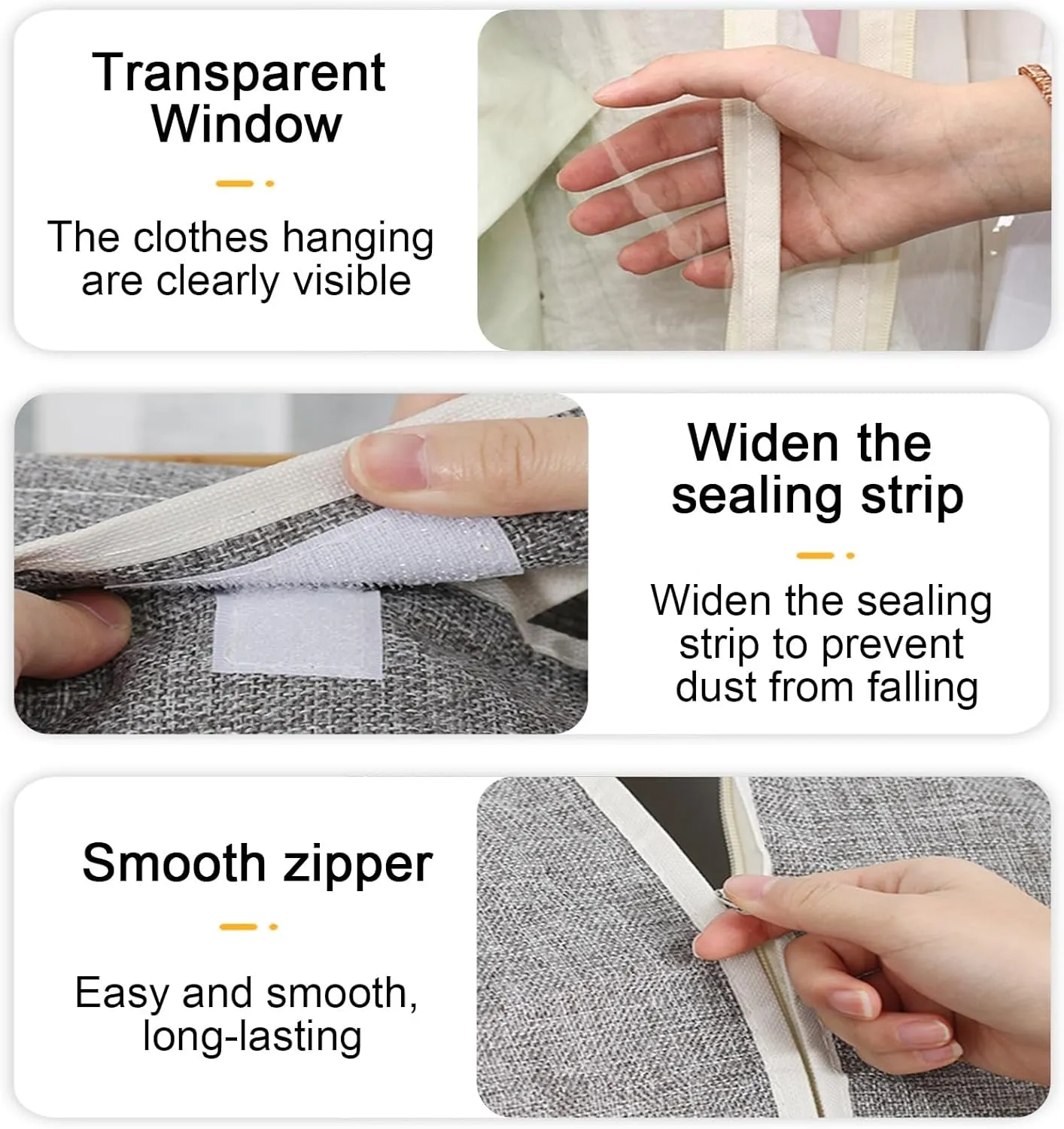 Transparent Window

The clothes hanging are clearly visible

Widen the sealing strip

Widen the sealing strip to prevent dust from falling

Smooth zipper

Easy and smooth, long-lasting